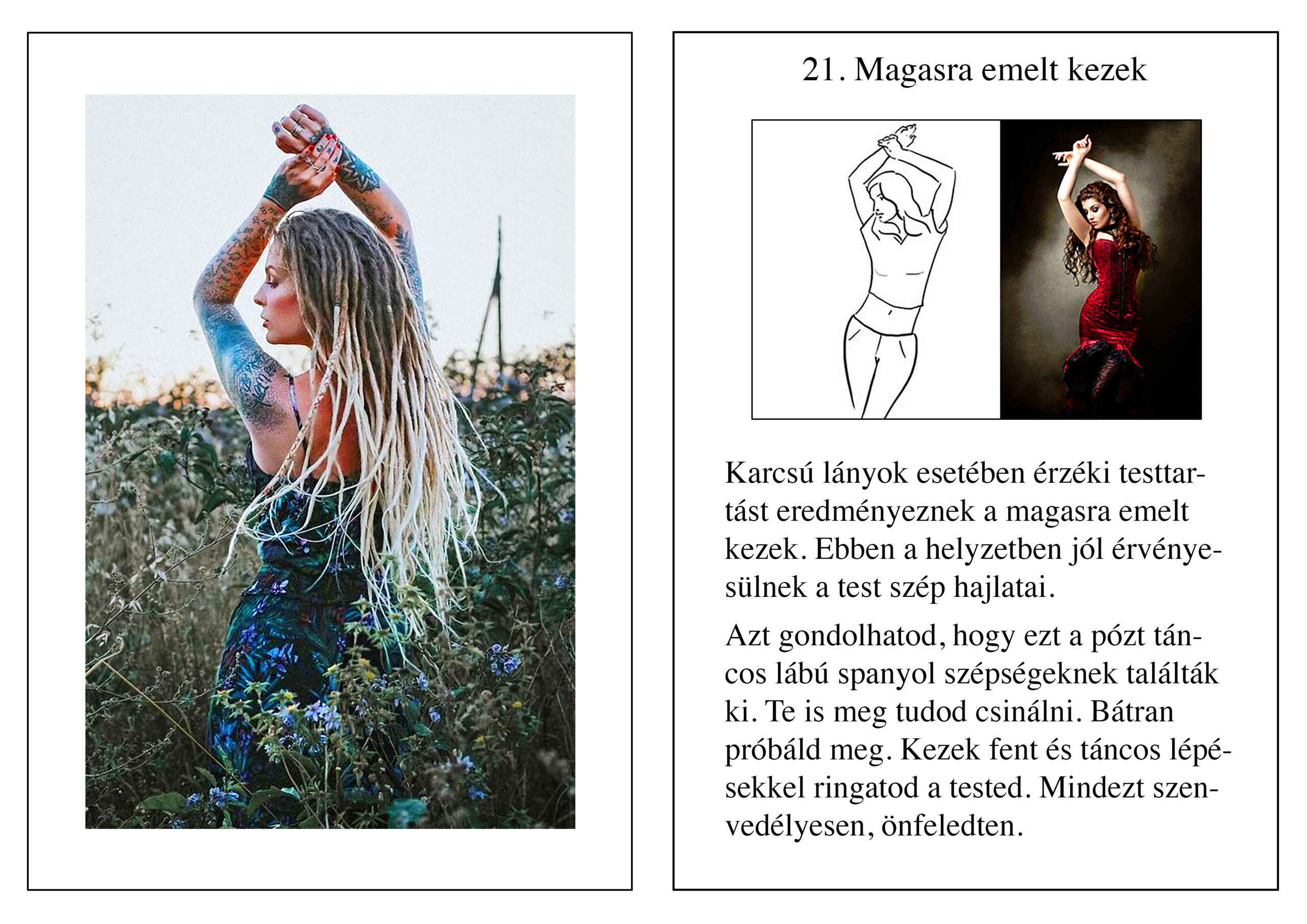 21. Magasra emelt kezek

Karcsú lányok esetében érzéki testtartást eredményeznek a magasra emelt kezek. Ebben a helyzetben jól érvényesülnek a test szép hajlatai.

Azt gondolhatod, hogy ezt a pózt táncos lábú spanyol szépségeknek találták ki. Te is meg tudod csinálni. Bátran próbáld meg. Kezek fent és táncos lépésekkel ringatod a tested. Mindezt szenvedélyesen, önfeledten.